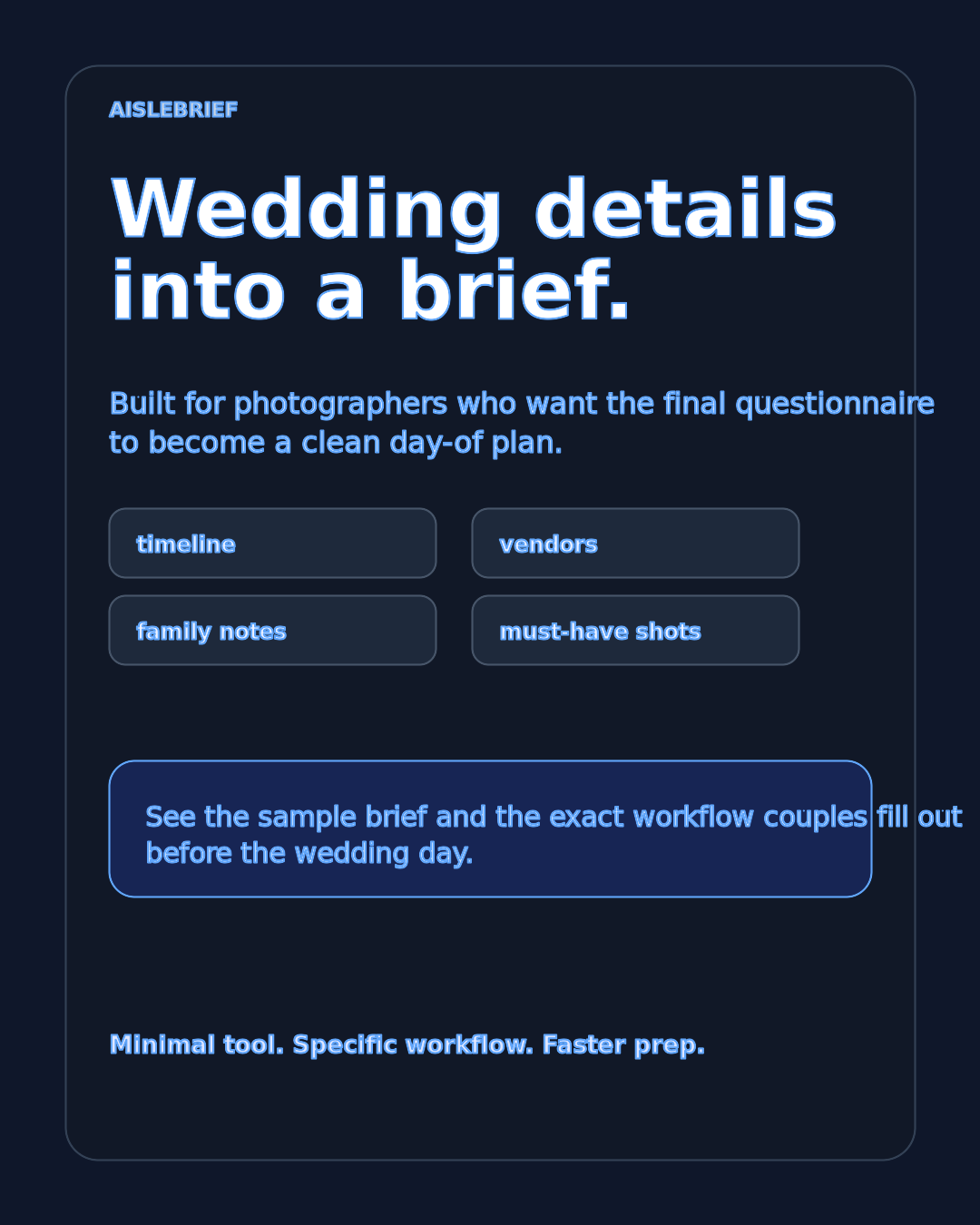 AISLEBRIEF

Wedding details into a brief.

Built for photographers who want the final questionnaire to become a clean day-of plan.

timeline

vendors

family notes

must-have shots

See the sample brief and the exact workflow couples fill out before the wedding day.

Minimal tool. Specific workflow. Faster prep.